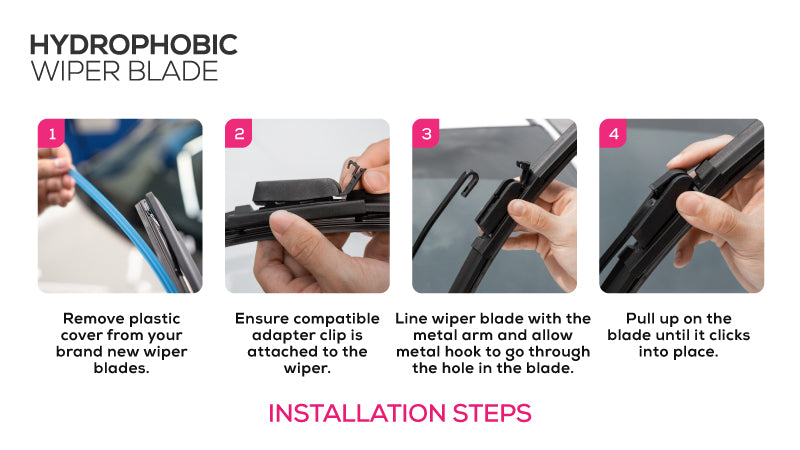 HYDROPHOBIC
WIPER BLADE

1

Remove plastic cover from your brand new wiper blades.

2

Ensure compatible adapter clip is attached to the wiper.

3

Line wiper blade with the metal arm and allow metal hook to go through the hole in the blade.

4

Pull up on the blade until it clicks into place.

INSTALLATION STEPS